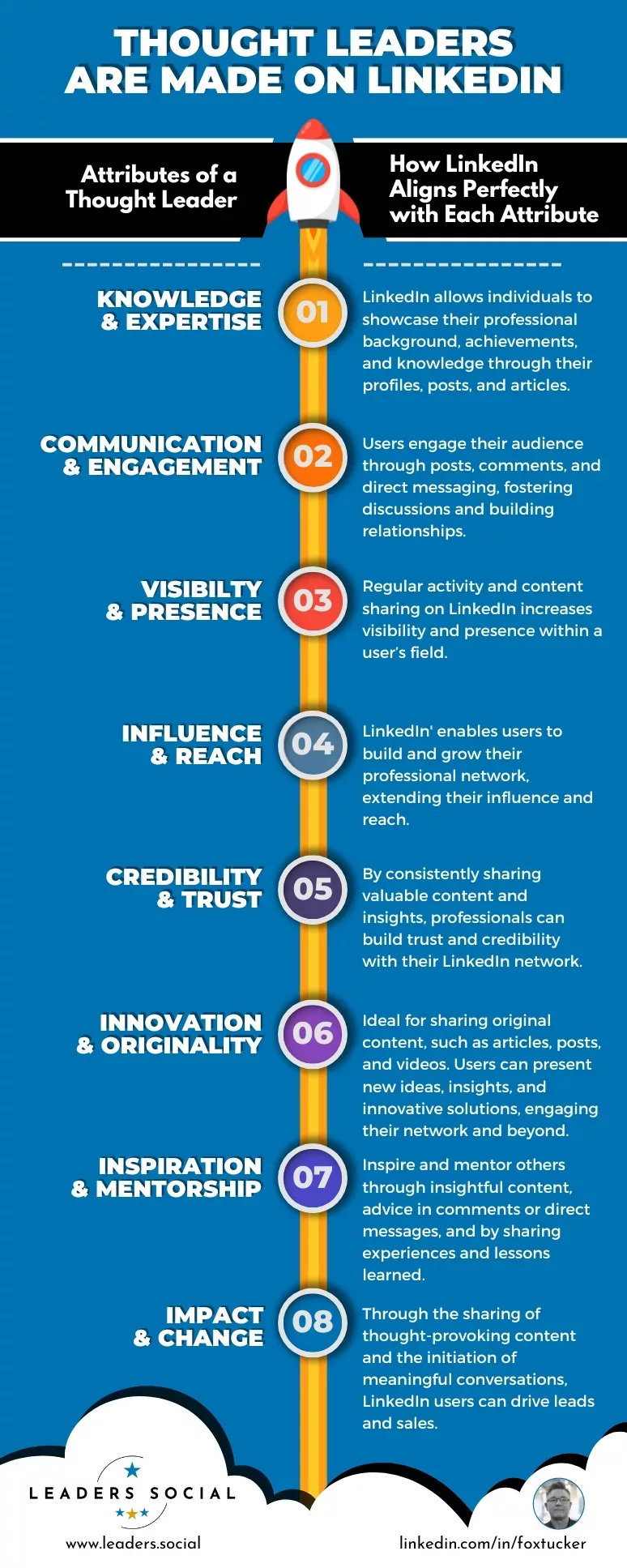 THOUGHT LEADERS ARE MADE ON LINKEDIN

Attributes of a Thought Leader

How LinkedIn Aligns Perfectly with Each Attribute

KNOWLEDGE & EXPERTISE

01

LinkedIn allows individuals to showcase their professional background, achievements, and knowledge through their profiles, posts, and articles.

COMMUNICATION & ENGAGEMENT

02

Users engage their audience through posts, comments, and direct messaging, fostering discussions and building relationships.

VISIBILTY & PRESENCE

03

Regular activity and content sharing on LinkedIn increases visibility and presence within a user's field.

INFLUENCE & REACH

04

LinkedIn' enables users to build and grow their professional network, extending their influence and reach.

CREDIBILITY & TRUST

05

By consistently sharing valuable content and insights, professionals can build trust and credibility with their LinkedIn network.

INNOVATION & ORIGINALITY

06

Ideal for sharing original content, such as articles, posts, and videos. Users can present new ideas, insights, and innovative solutions, engaging their network and beyond.

INSPIRATION & MENTORSHIP

07

Inspire and mentor others through insightful content, advice in comments or direct messages, and by sharing experiences and lessons learned.

IMPACT & CHANGE

08

Through the sharing of thought-provoking content and the initiation of meaningful conversations, LinkedIn users can drive leads and sales.

LEADERS SOCIAL

www.leaders.social

linkedin.com/in/foxtucker